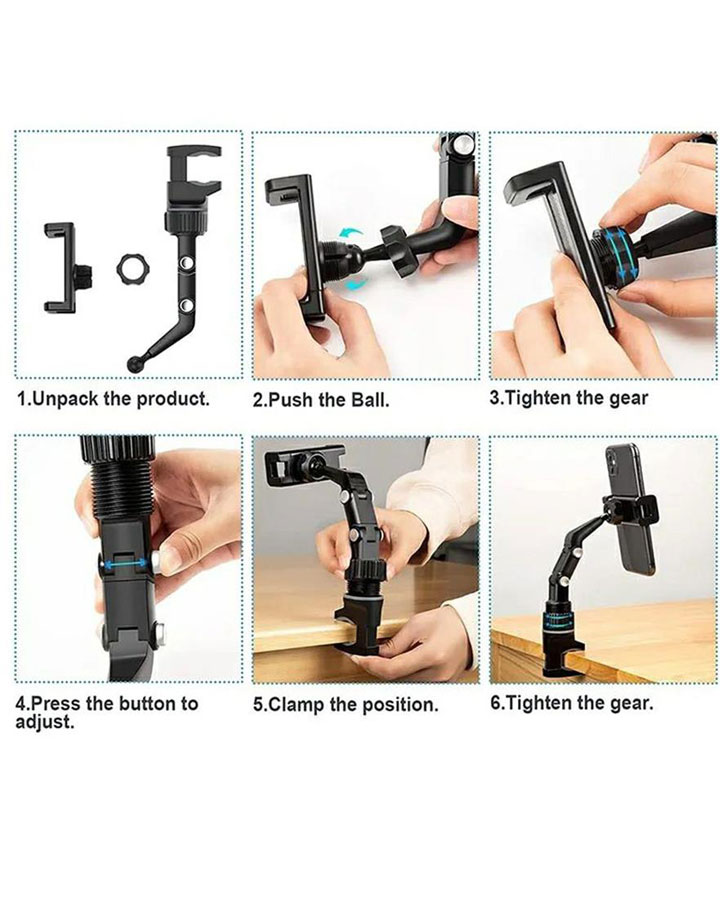 1.Unpack the product.

2.Push the Ball.

3.Tighten the gear

4.Press the button to adjust.

5.Clamp the position.

6.Tighten the gear.