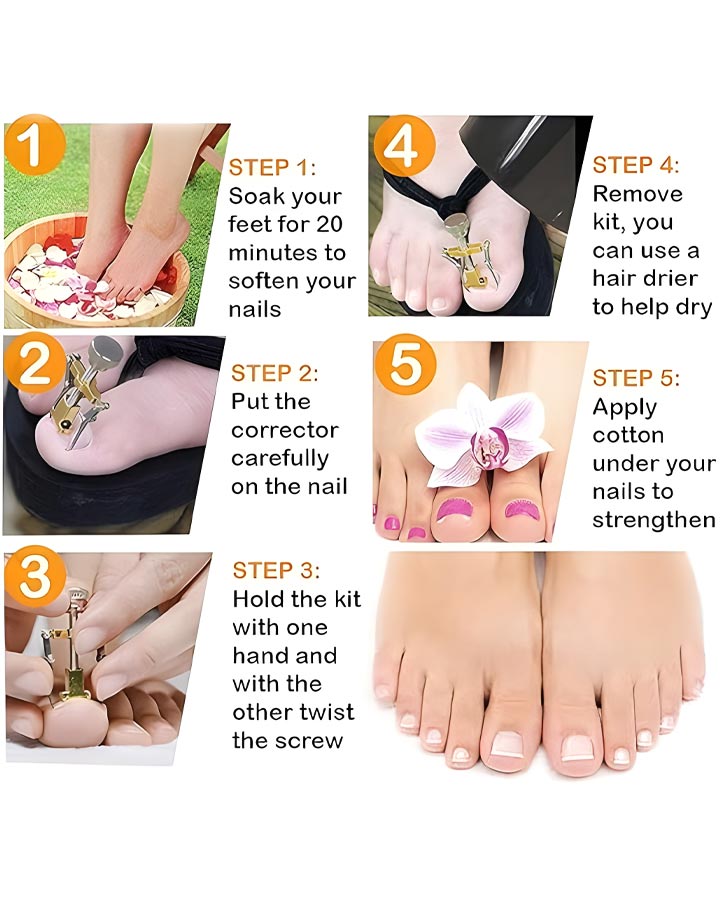 1

STEP 1:
Soak your feet for 20 minutes to soften your nails

2

STEP 2:
Put the corrector carefully on the nail

3

STEP 3:
Hold the kit with one hand and with the other twist the screw

4

STEP 4:
Remove kit, you can use a hair drier to help dry

5

STEP 5:
Apply cotton under your nails to strengthen