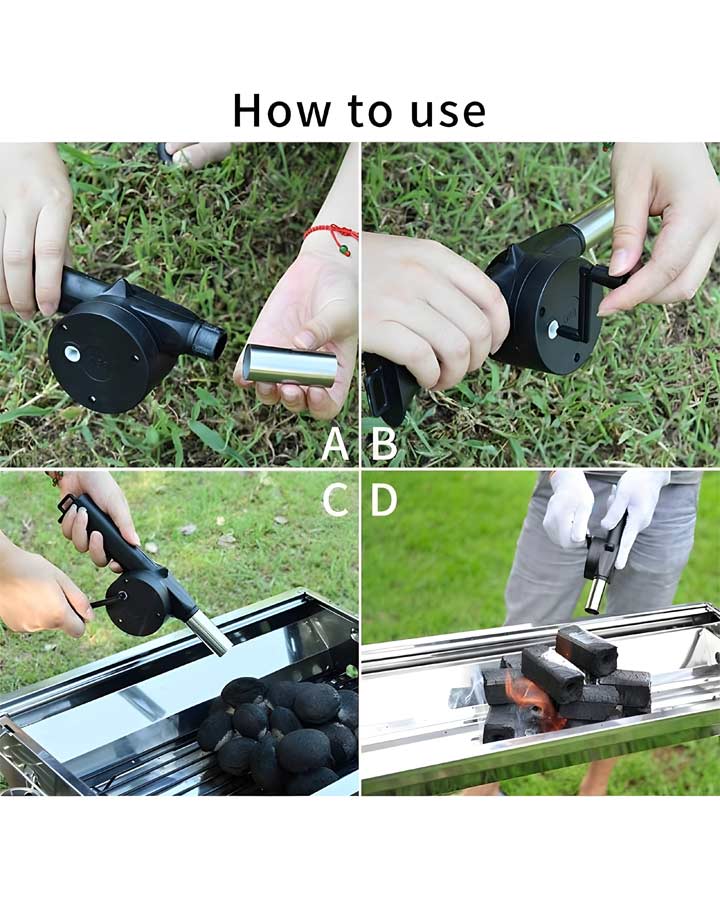 How to use

A B

C D