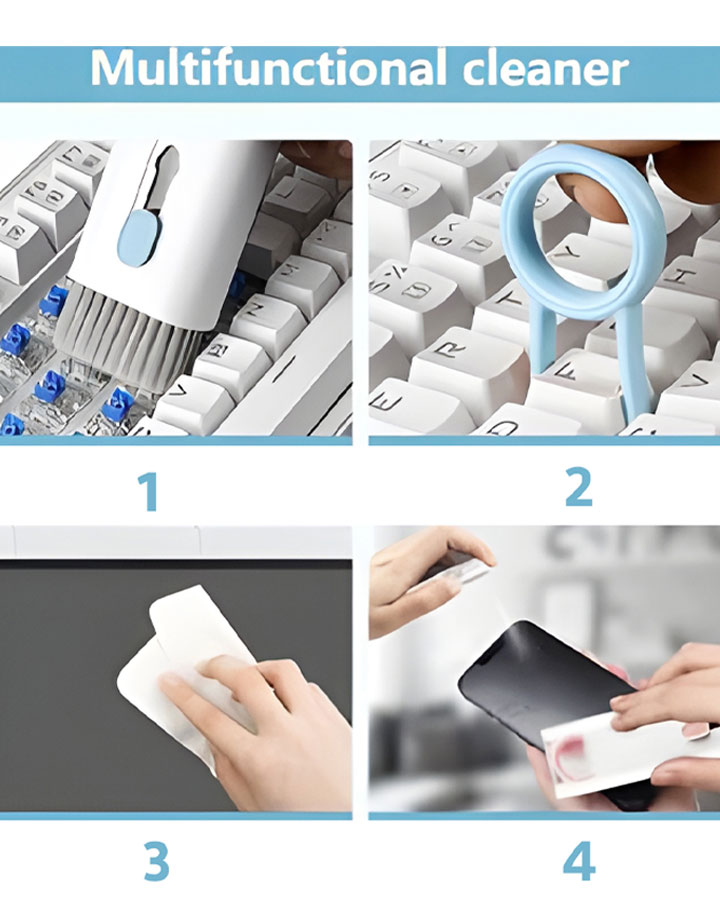 Multifunctional cleaner

1

2

3

4