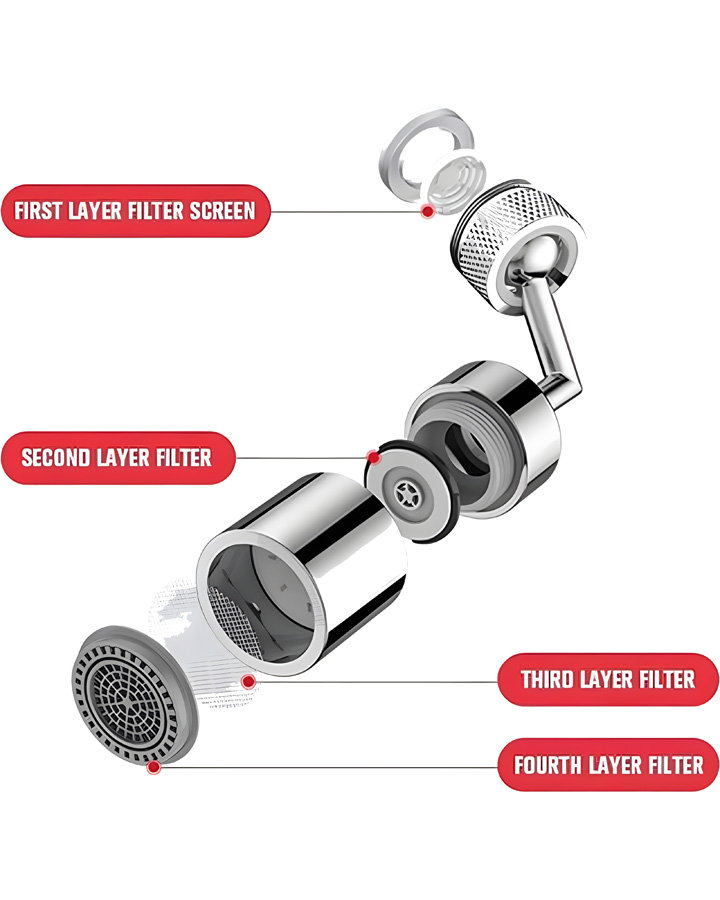 FIRST LAYER FILTER SCREEN

SECOND LAYER FILTER

THIRD LAYER FILTER

FOURTH LAYER FILTER