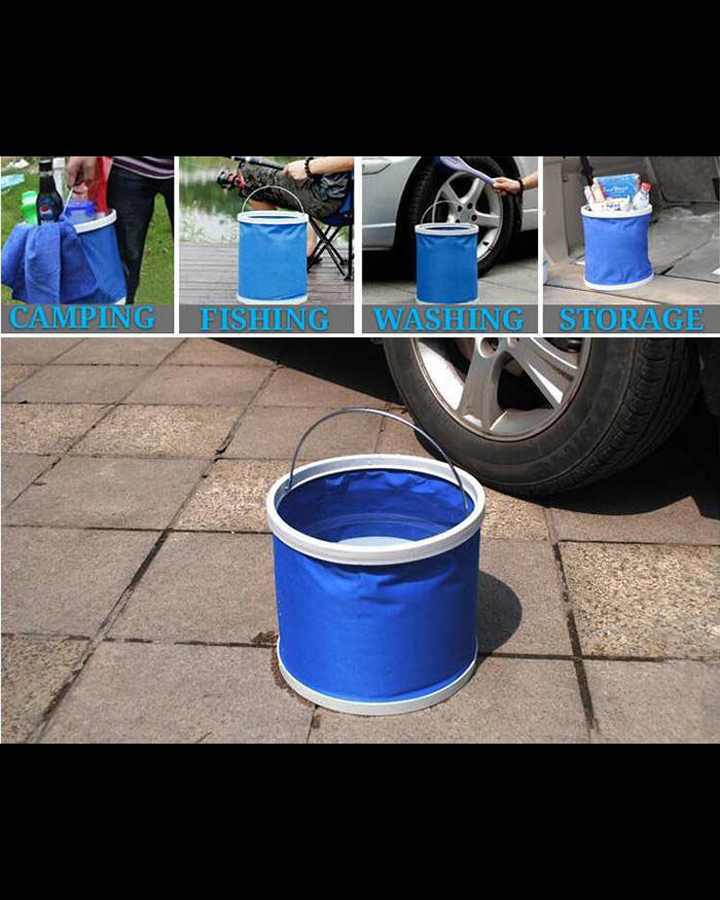 CAMPING FISHING WASHING STORAGE